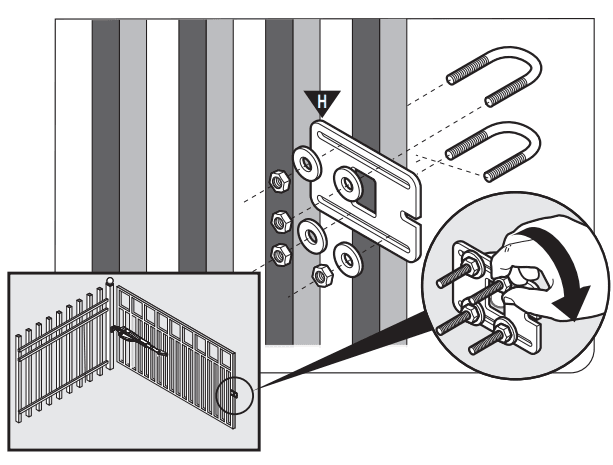 H