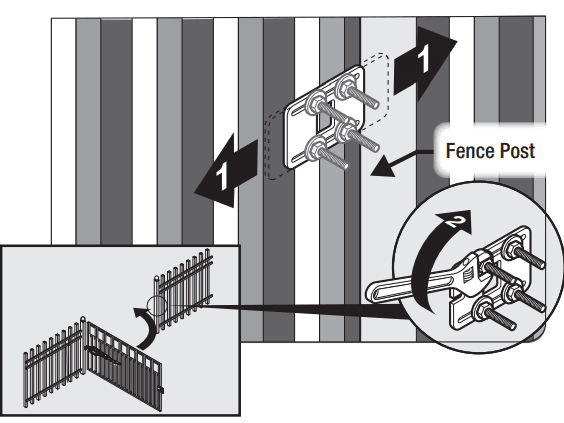 1

1

Fence Post

2