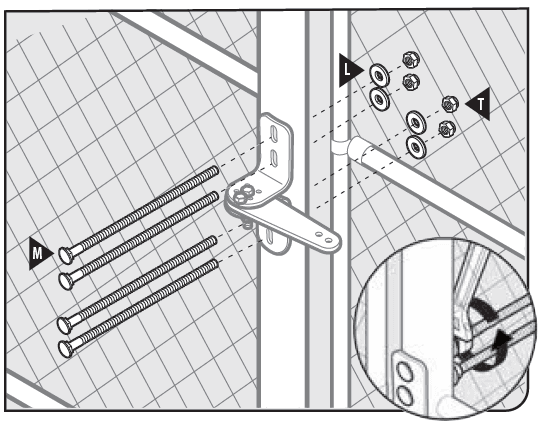 L
T
M