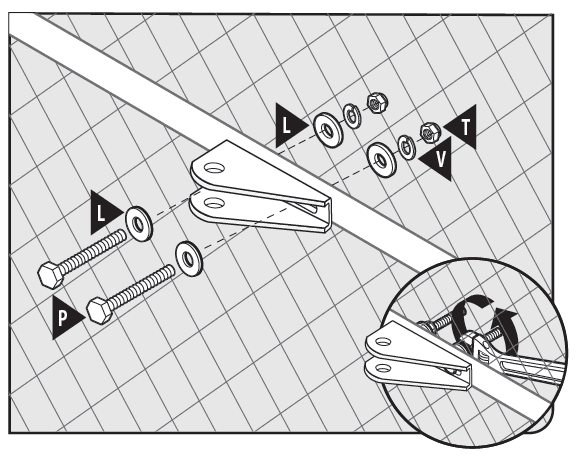 L
T
V
L
P