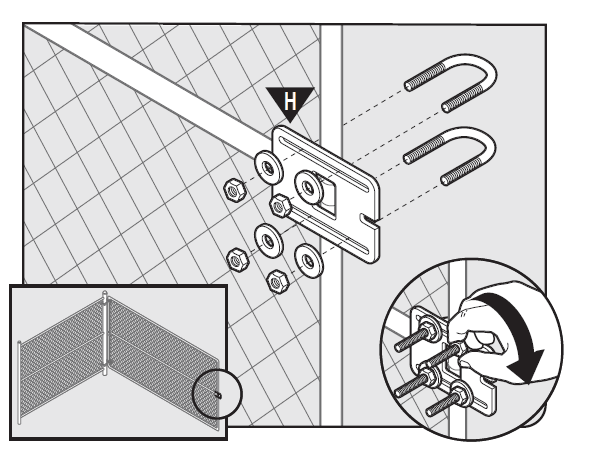 H