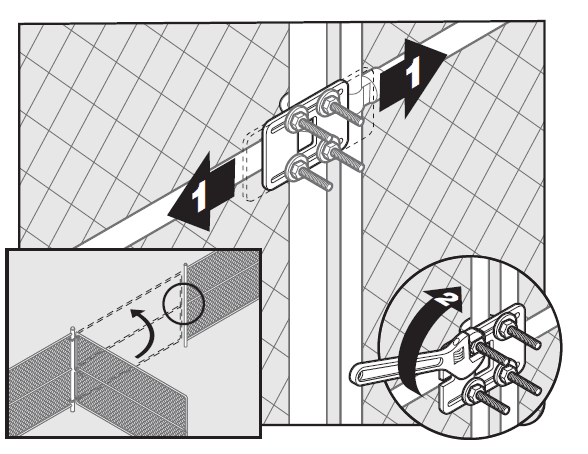 1
1
2