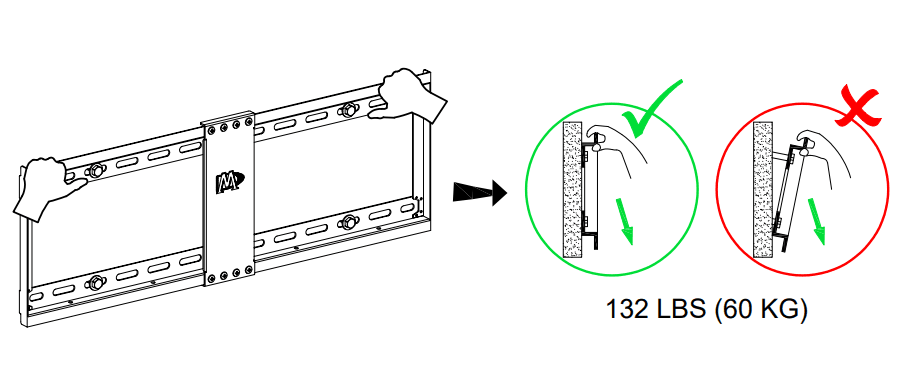 132 LBS (60 KG)