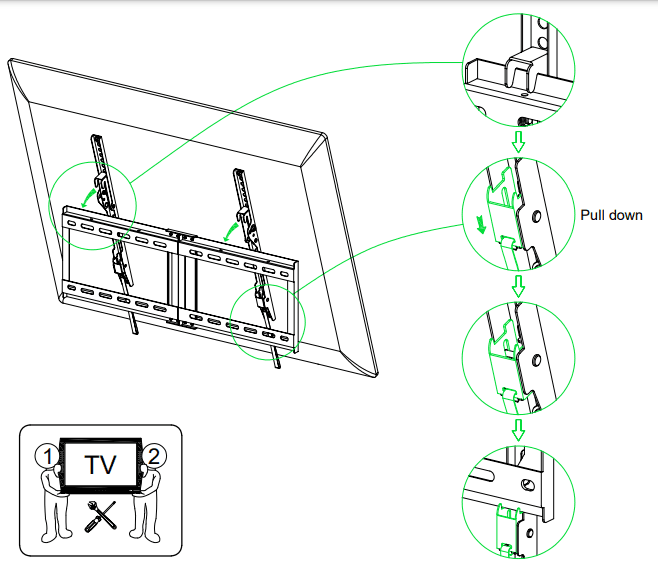 Pull down

1

TV

2