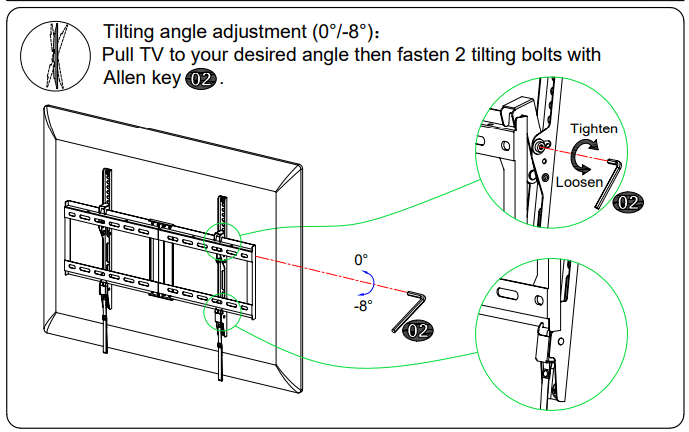 Tilting angle adjustment (0°/-8°):
Pull TV to your desired angle then fasten 2 tilting bolts with Allen key 02.

Tighten
Loosen
02

0°
-8°
02