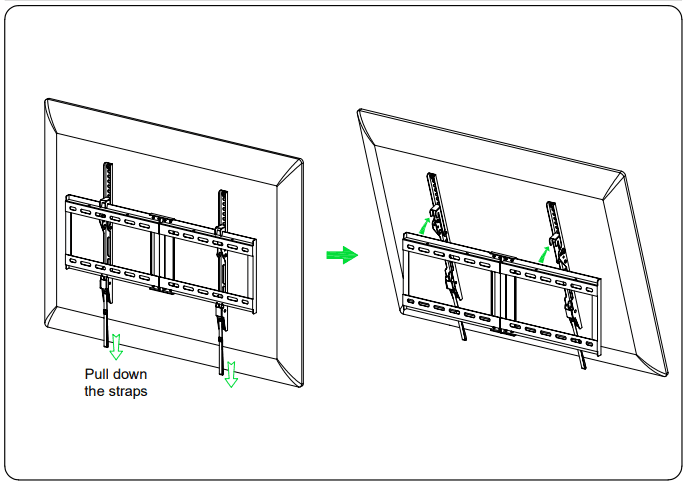 Pull down the straps