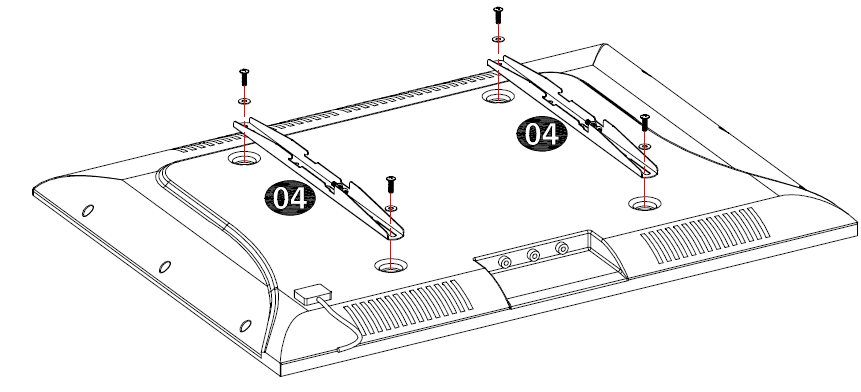 04

04