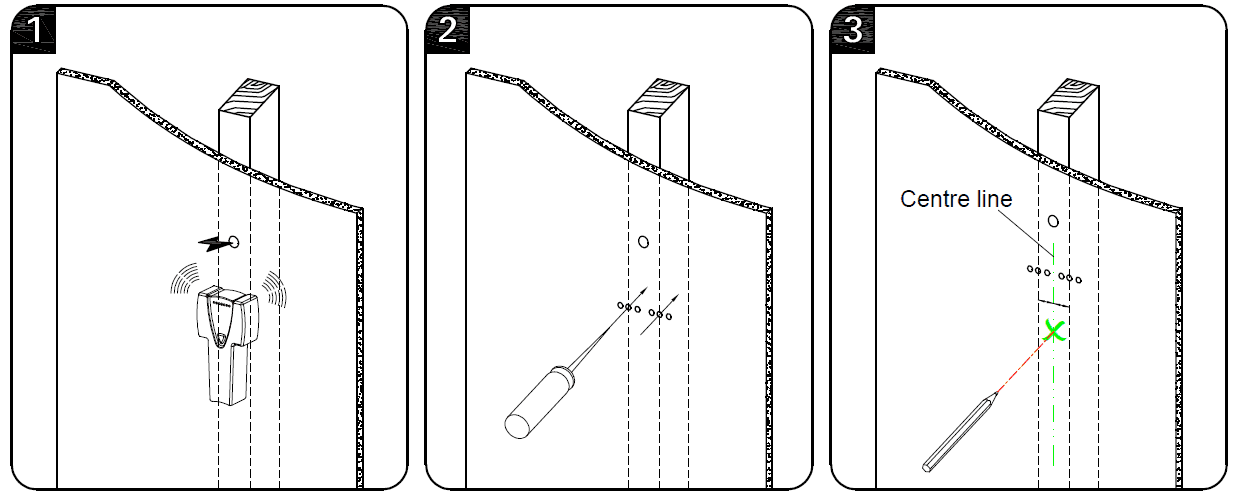 1

2

3

Centre line