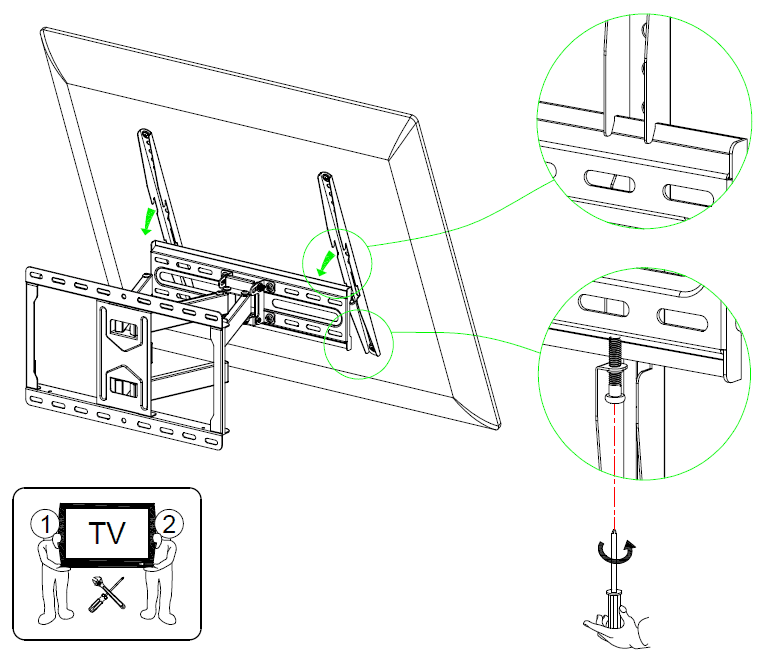 1
TV
2