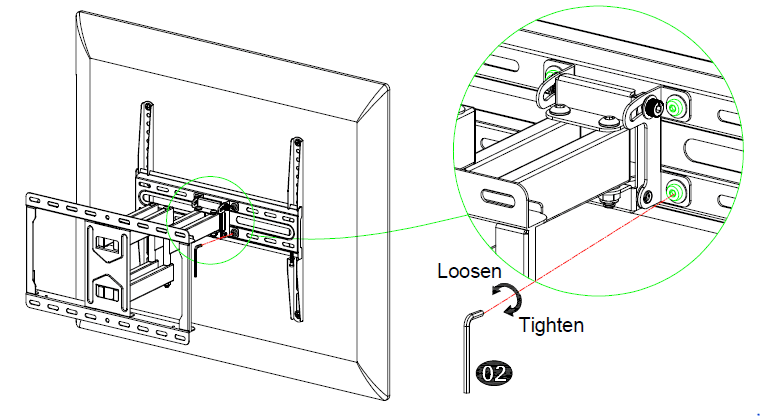 Loosen
Tighten
02