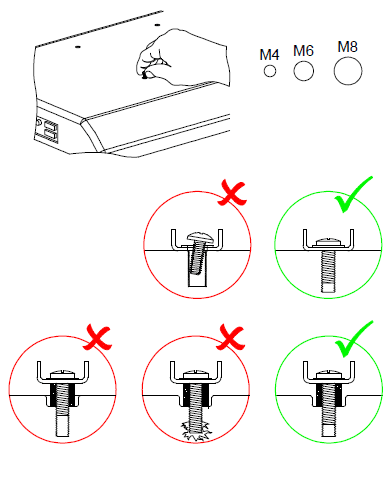 M4 M6 M8