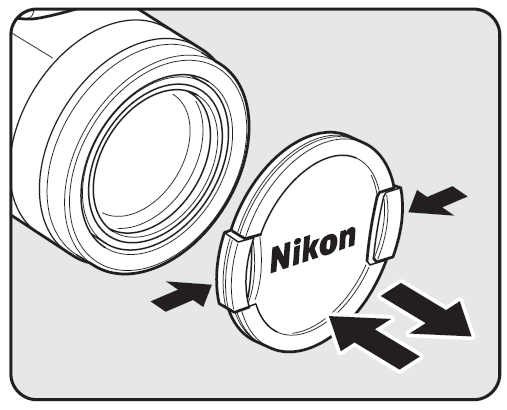 Nikon