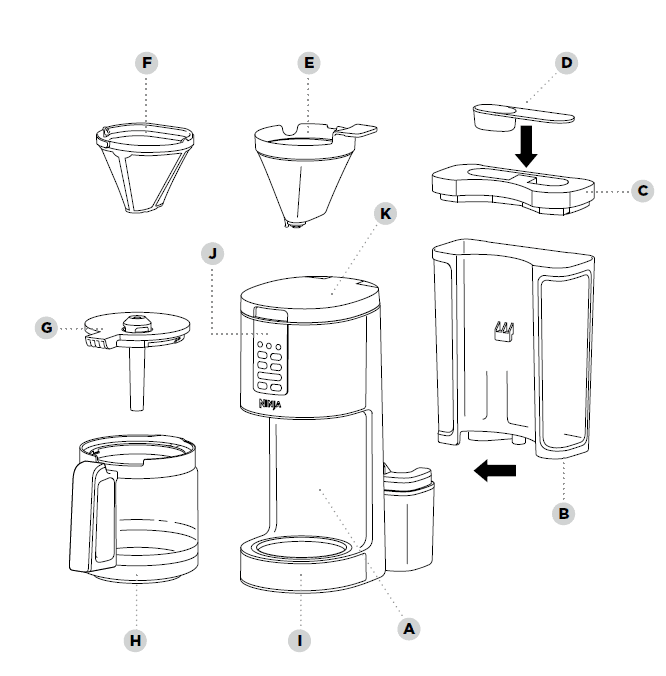 F
E
D
C
K
J
G
NINJA
B
H
I
A