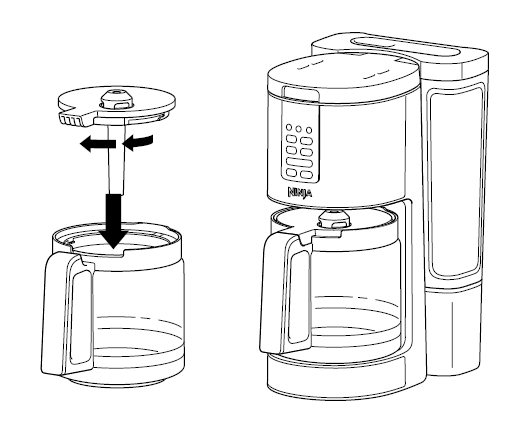 NINJA