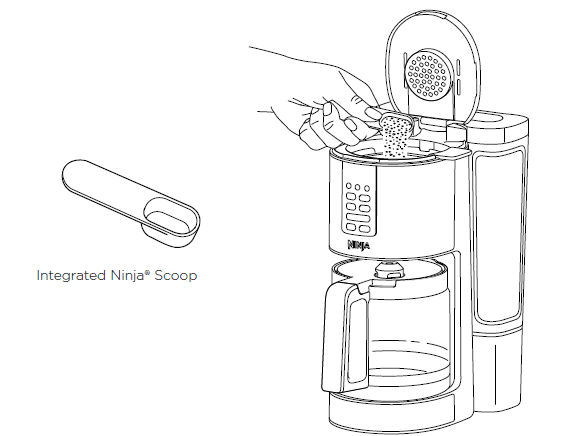 Integrated Ninja® Scoop

Ninja