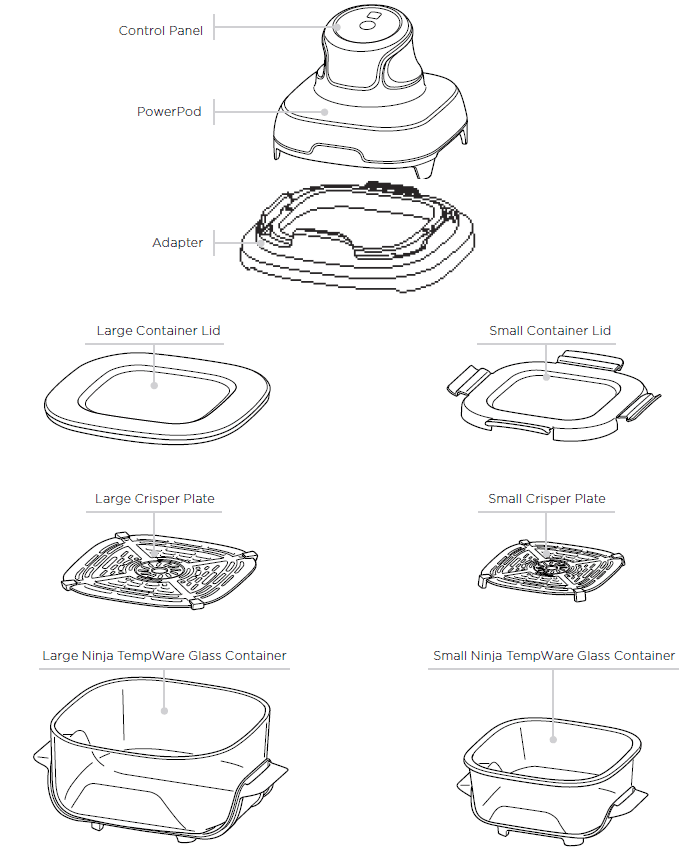 Control Panel

PowerPod

Adapter

Large Container Lid

Small Container Lid

Large Crisper Plate

Small Crisper Plate

Large Ninja TempWare Glass Container

Small Ninja TempWare Glass Container