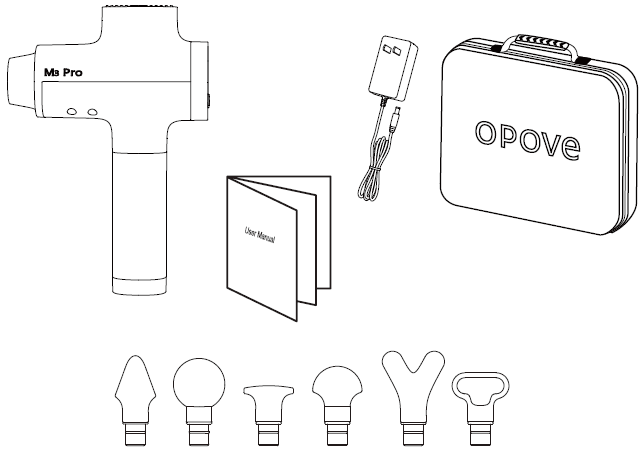 M3 Pro

User Manual

opove