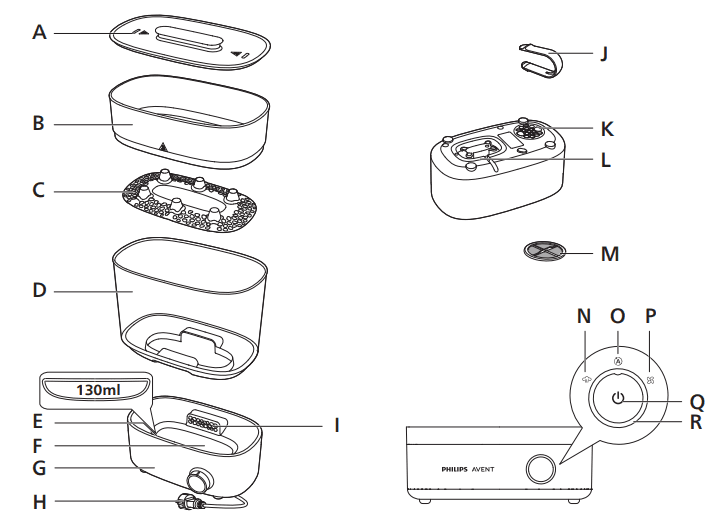 A
B
C
D
130ml
E
F
G
H
I
J
K
L
M
N
O
P
Q
R
PHILIPS AVENT