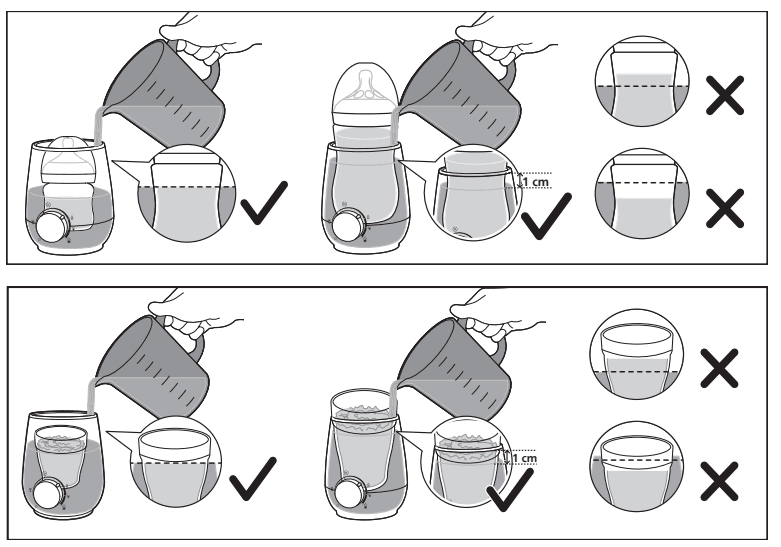 1 cm

1 cm