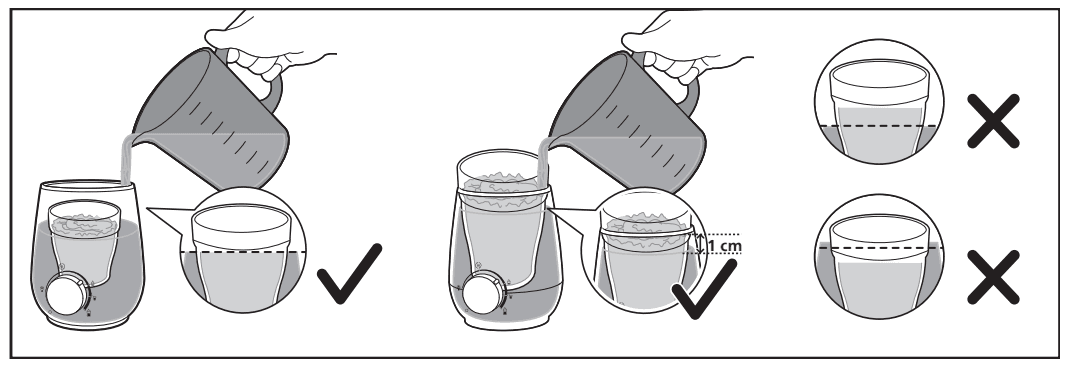 1 cm