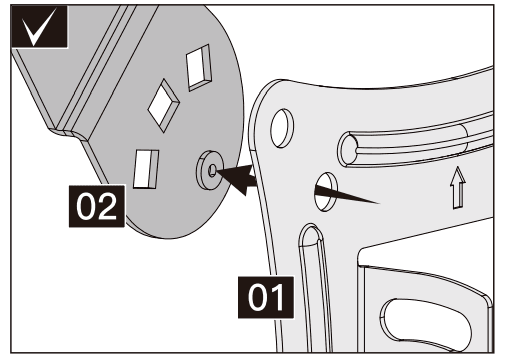 02

01