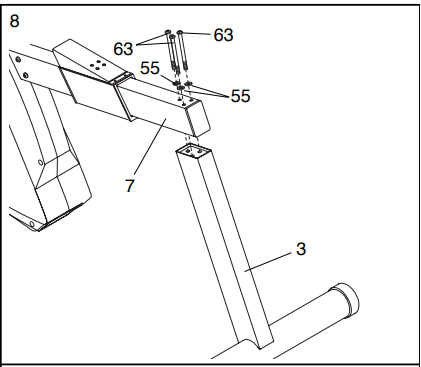 8

63

63

55

55

7

3