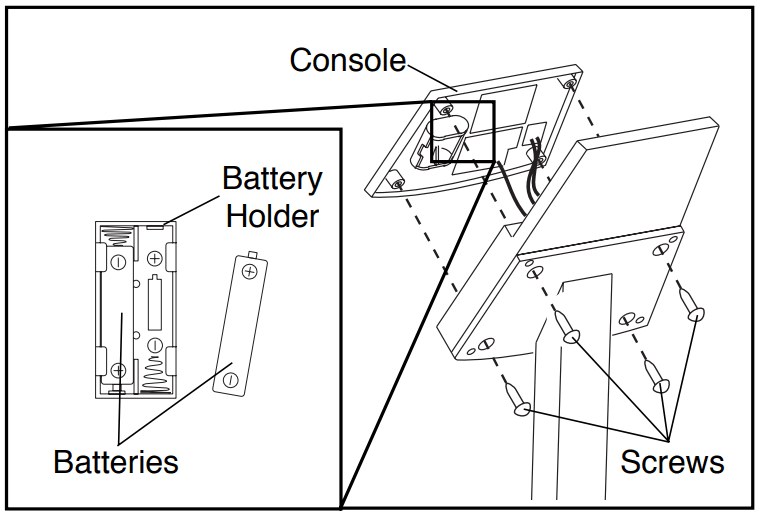 Console

Battery Holder

Batteries

Screws