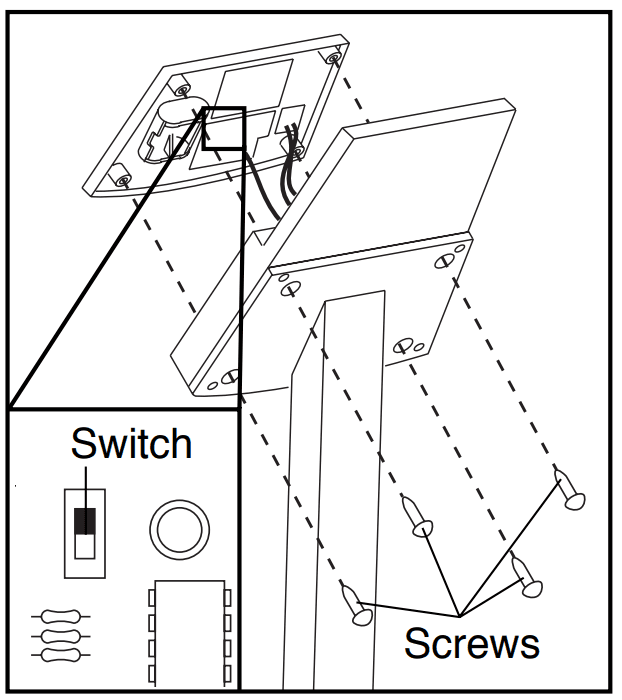 Switch

Screws