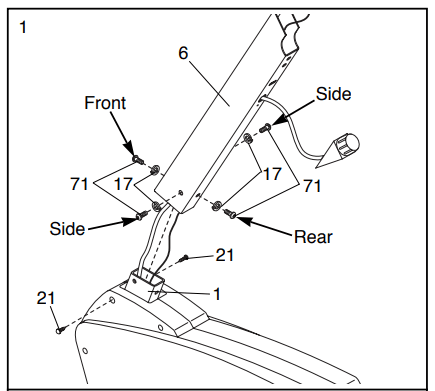 1

6

Front

Side

71

17

17

71

Side

Rear

21

1

21