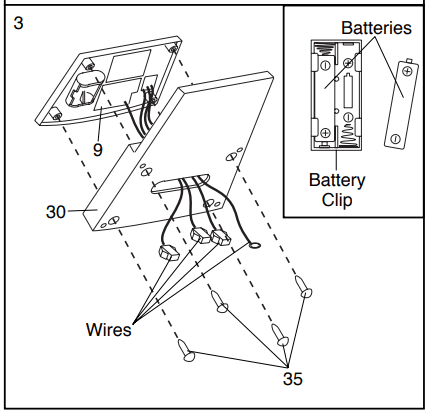 3

Batteries

Battery Clip

9

30

Wires

35