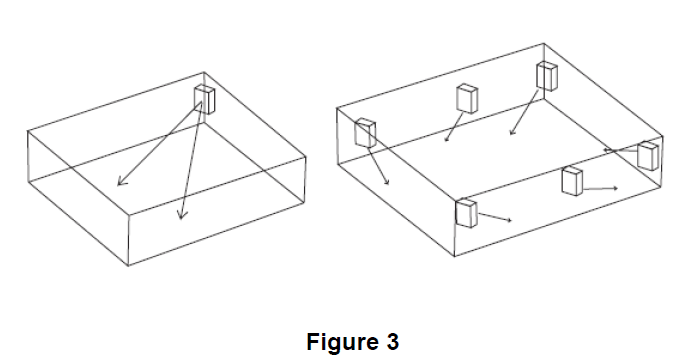 Figure 3