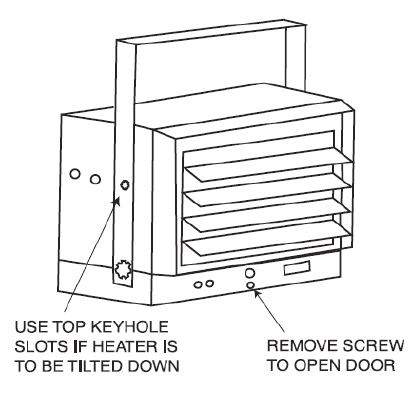 USE TOP KEYHOLE SLOTS IF HEATER IS TO BE TILTED DOWN

REMOVE SCREW TO OPEN DOOR