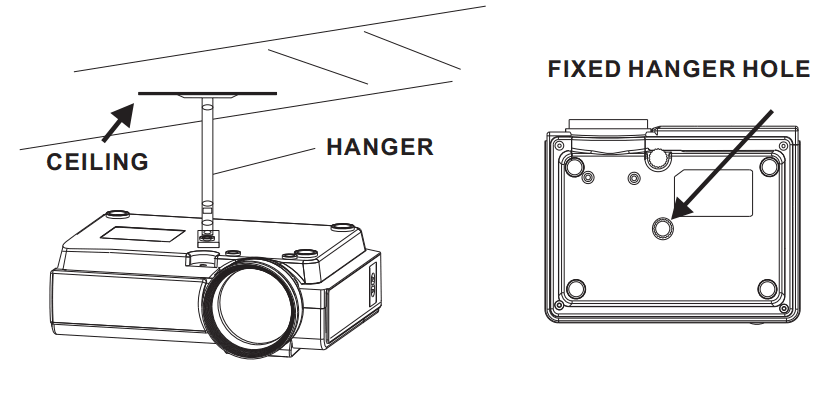 CEILING

HANGER

FIXED HANGER HOLE