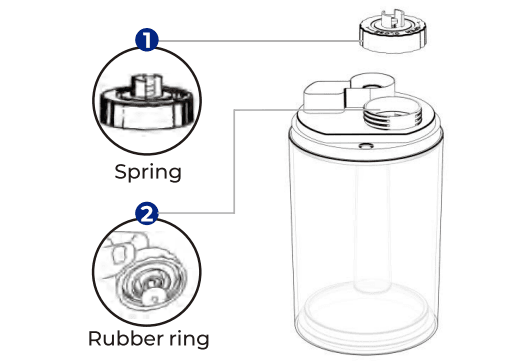 1
Spring
2
Rubber ring