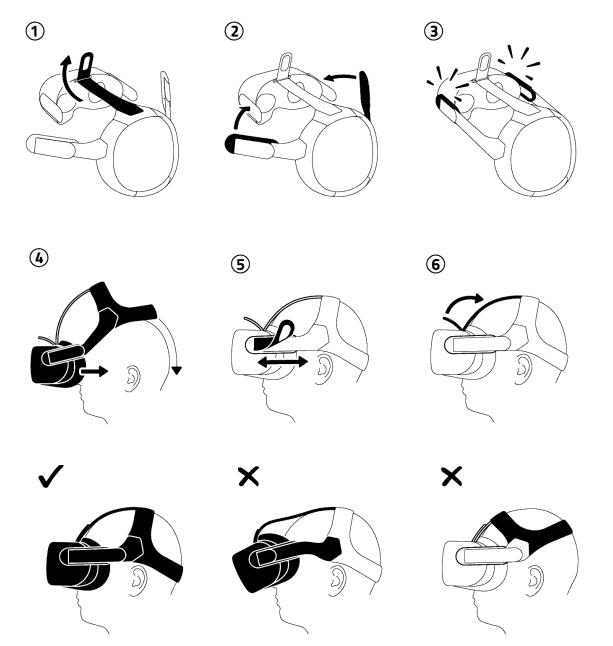 ①

②

③

④

⑤

⑥

✓

✕

✕