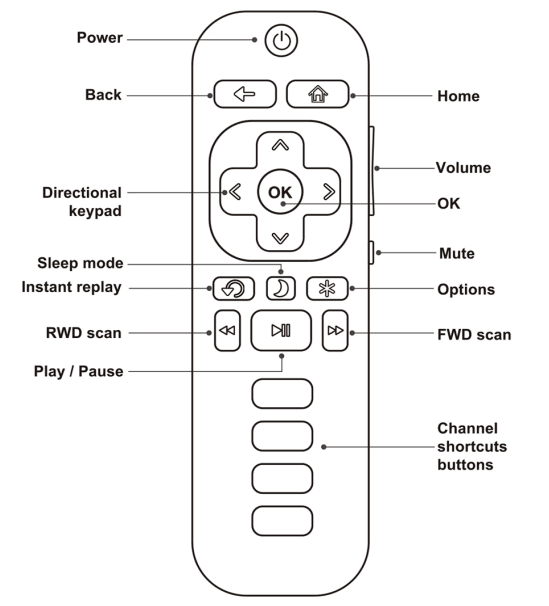 Power
Back
Home
Volume
Directional keypad
OK
OK
Mute
Sleep mode
Instant replay
Options
RWD scan
FWD scan
Play / Pause
Channel shortcuts buttons