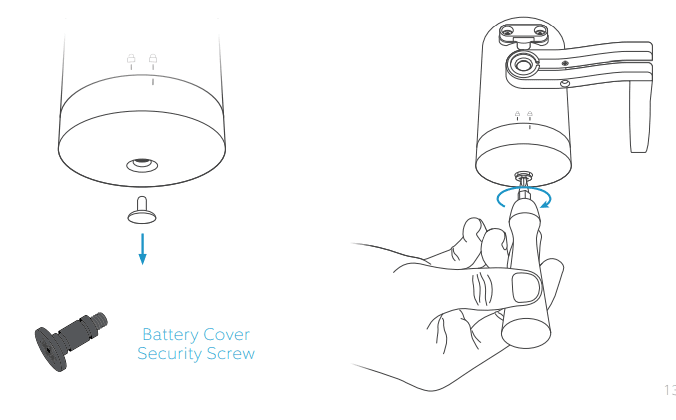 Battery Cover
Security Screw

13