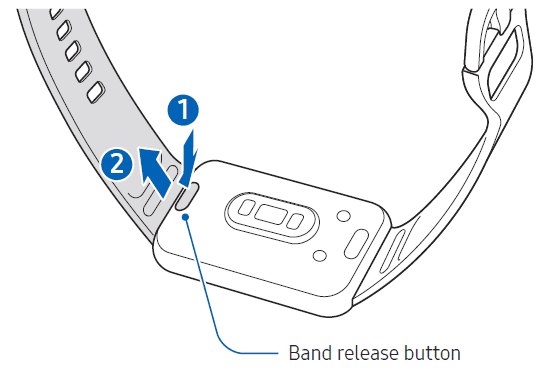 1
2
Band release button