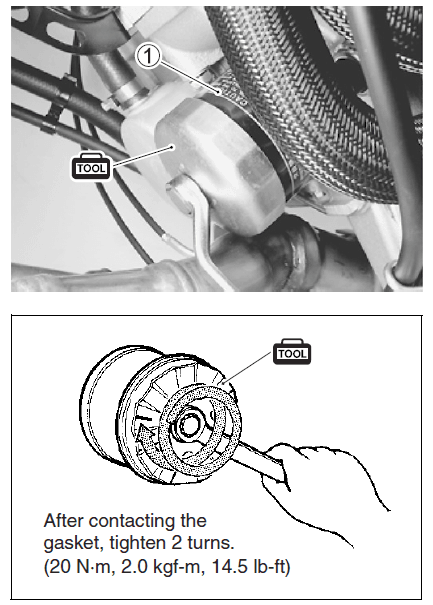 1

TOOL

TOOL

After contacting the gasket, tighten 2 turns.
(20 N·m, 2.0 kgf-m, 14.5 lb-ft)