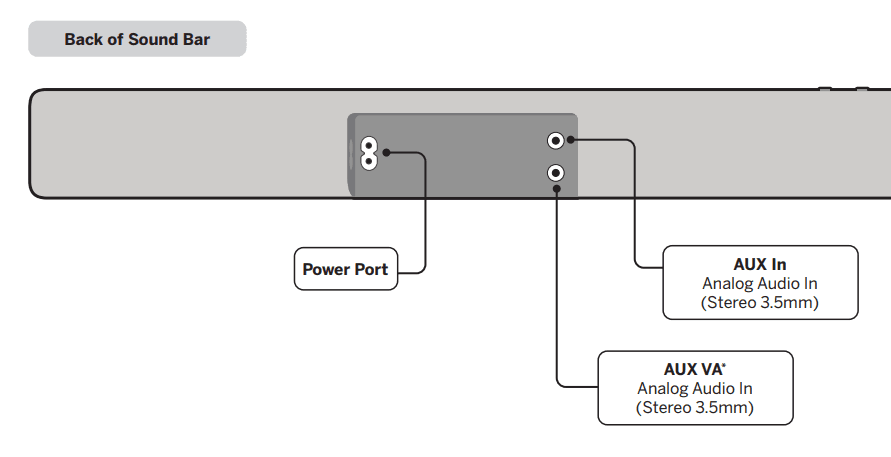 Back of Sound Bar

Power Port

AUX In
Analog Audio In
(Stereo 3.5mm)

AUX VA*
Analog Audio In
(Stereo 3.5mm)