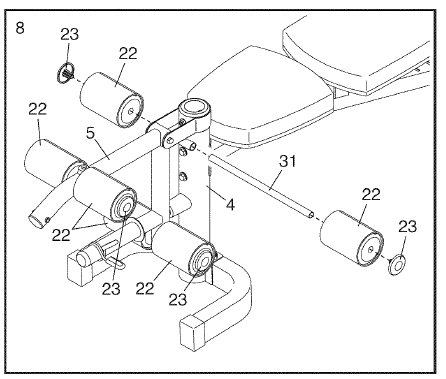 8
23
22
22
5
31
4
22
23
22
23
22
23