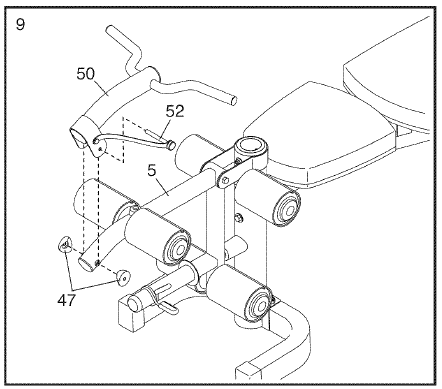 9
50
52
5
47