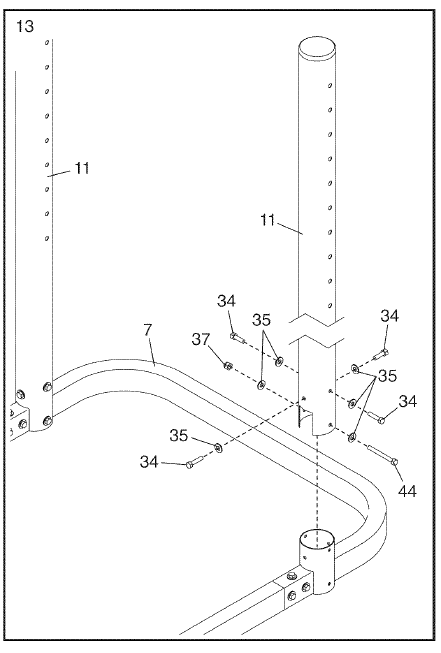 13
11
11
34
35
34
37
7
35
34
35
34
44