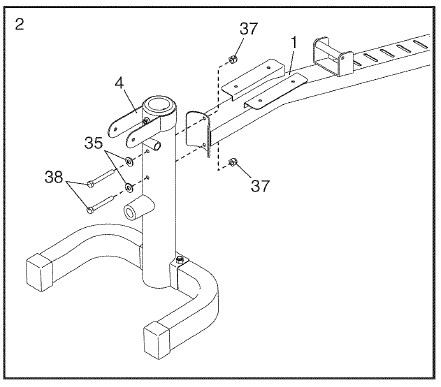 2

37

1

4

35

38

37