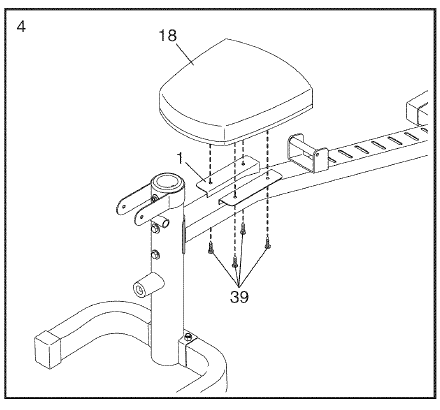 4

18

1

39