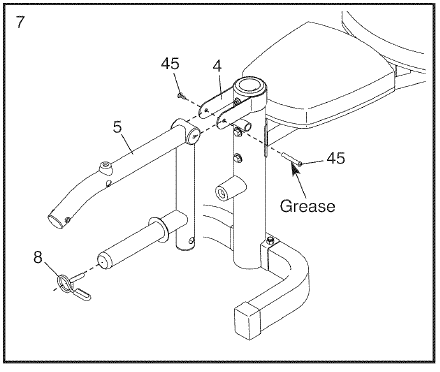 7

45

4

5

45

Grease

8