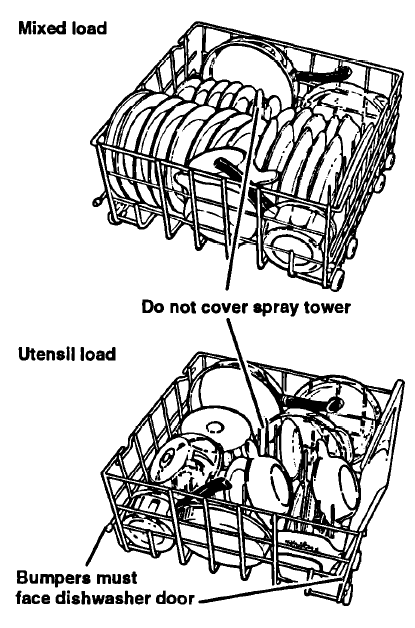 Mixed load

Do not cover spray tower

Utensil load

Bumpers must face dishwasher door