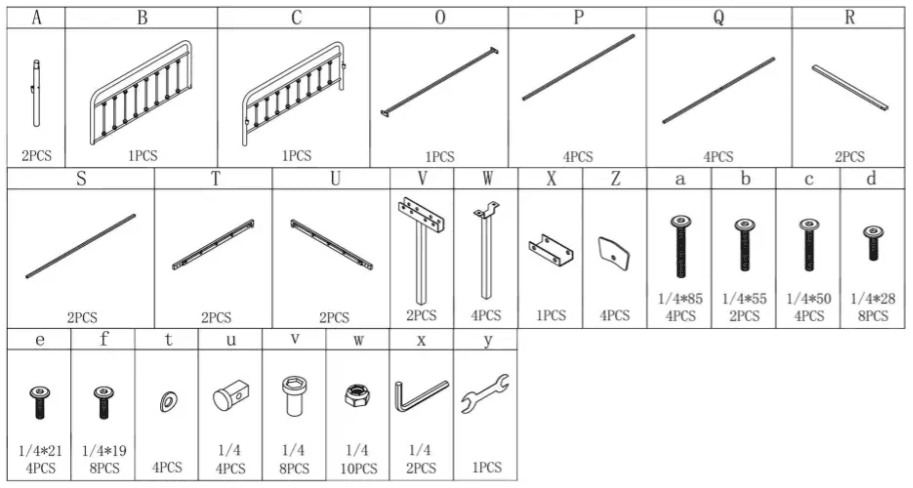 | A | B | C | O | P | Q | R |
|---|---|---|---|---|---|---|
| 2PCS | 1PCS | 1PCS | 1PCS | 4PCS | 4PCS | 2PCS |

| S | T | U | V | W | X | Z | a | b | c | d |
|---|---|---|---|---|---|---|---|---|---|---|
| 2PCS | 2PCS | 2PCS | 2PCS | 4PCS | 1PCS | 4PCS | 1/4*85 4PCS | 1/4*55 2PCS | 1/4*50 4PCS | 1/4*28 8PCS |

| e | f | t | u | v | w | x | y |
|---|---|---|---|---|---|---|---|
| 1/4*21 4PCS | 1/4*19 8PCS | 4PCS | 1/4 4PCS | 1/4 8PCS | 1/4 10PCS | 1/4 2PCS | 1PCS |