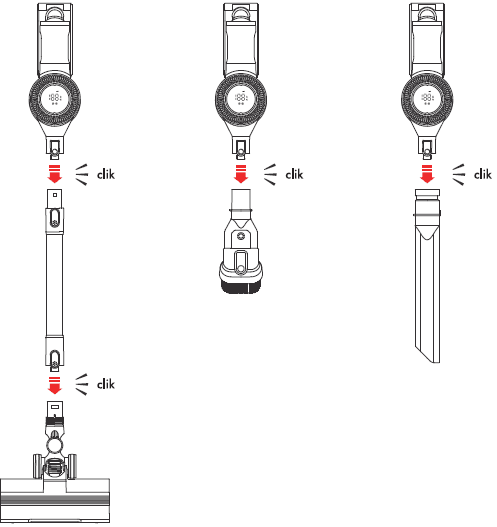 clik

clik

clik

clik