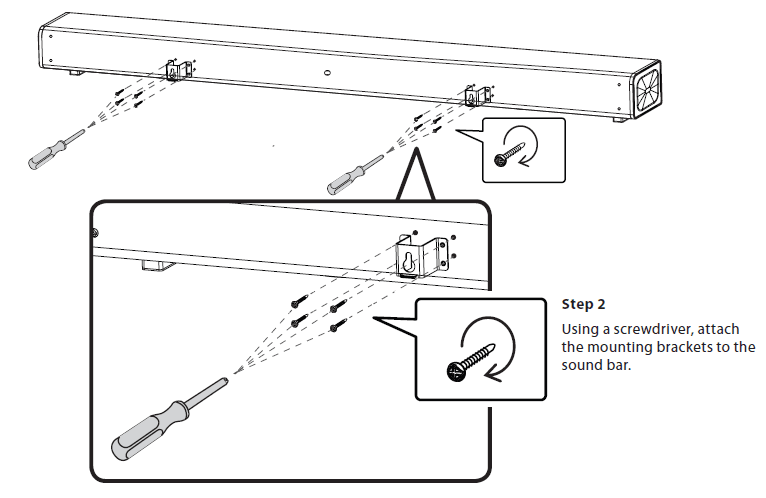 Step 2

Using a screwdriver, attach the mounting brackets to the sound bar.